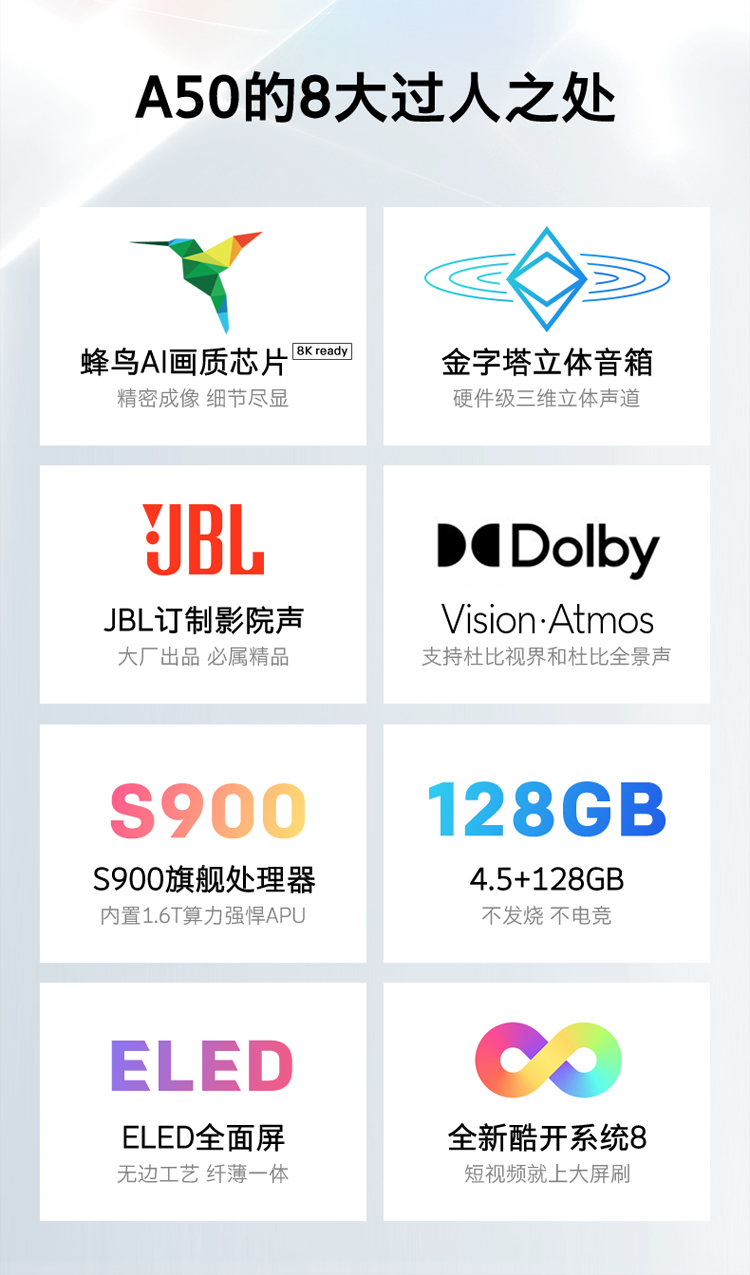 A50的8大过人之处

蜂鸟AI画质芯片 8K ready
精密成像 细节尽显

金字塔立体音箱
硬件级三维立体声道

JBL

JBL订制影院声
大厂出品 必属精品

Dolby

Vision·Atmos
支持杜比视界和杜比全景声

S900

S900旗舰处理器
内置1.6T算力强悍APU

128GB

4.5+128GB
不发烧 不电竞

ELED

ELED全面屏
无边工艺 纤薄一体

全新酷开系统8
短视频就上大屏刷