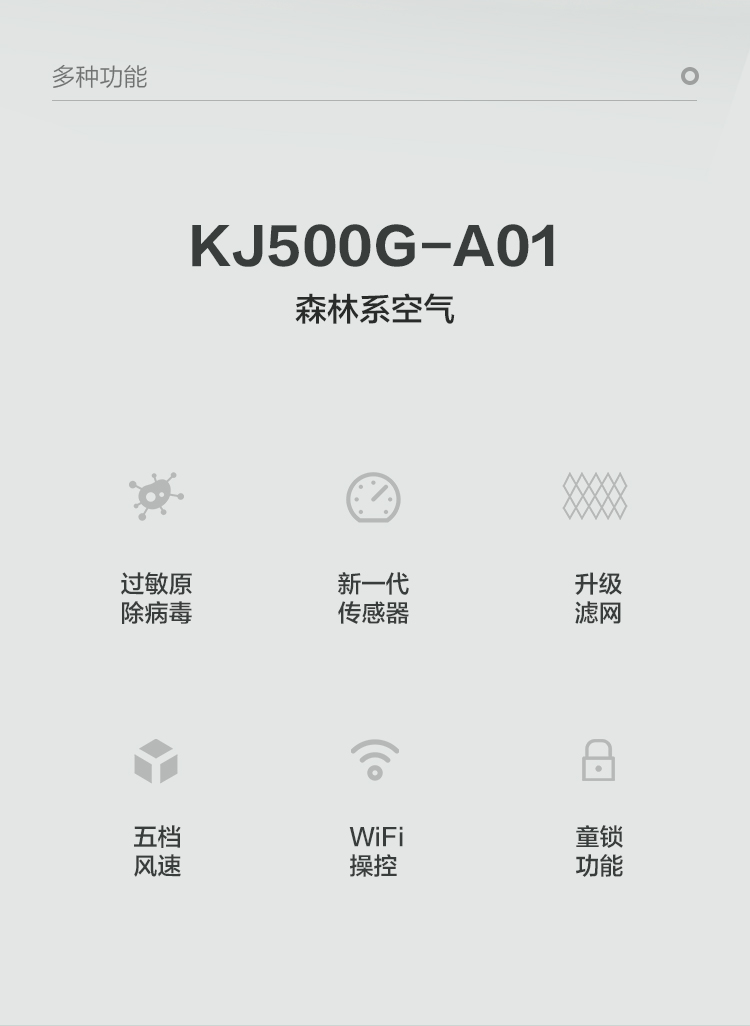 多种功能

KJ500G-A01
森林系空气

过敏原
除病毒

新一代
传感器

升级
滤网

五档
风速

WiFi
操控

童锁
功能