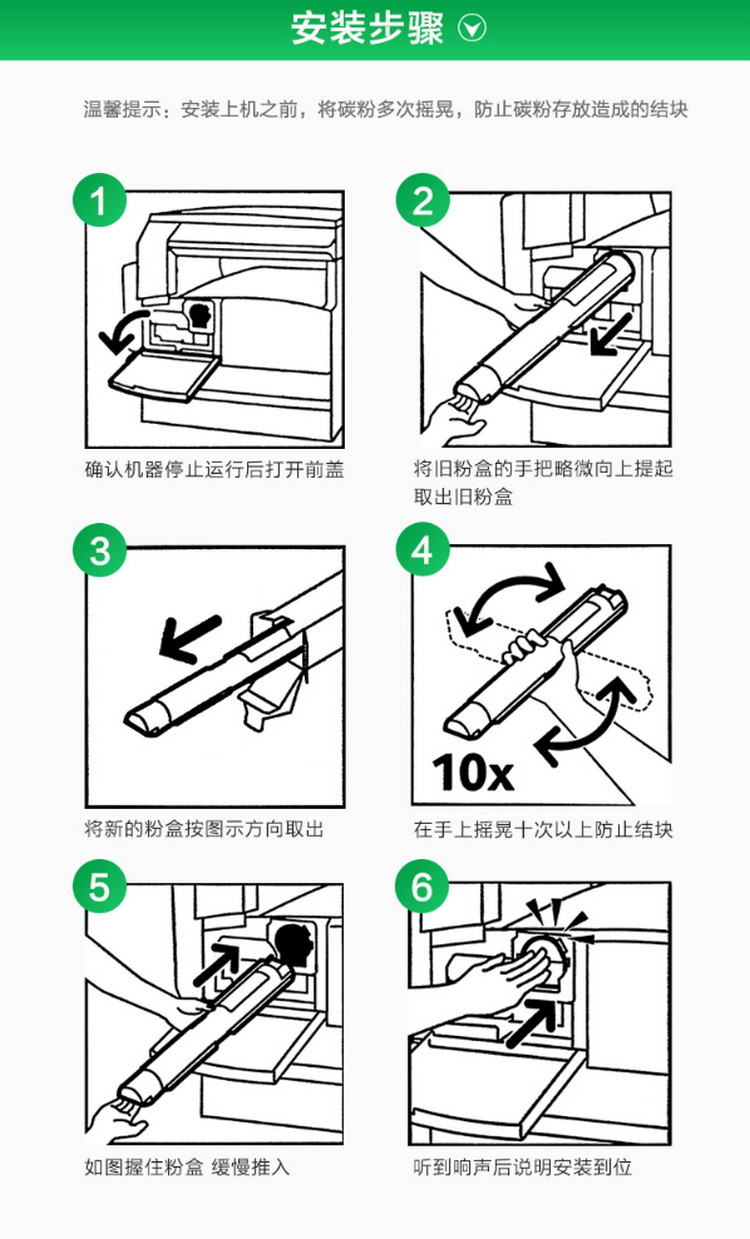 安装步骤

温馨提示：安装上机之前，将碳粉多次摇晃，防止碳粉存放造成的结块

1

确认机器停止运行后打开前盖

2

将旧粉盒的手把略微向上提起取出旧粉盒

3

将新的粉盒按图示方向取出

4

10x

在手上摇晃十次以上防止结块

5

如图握住粉盒 缓慢推入

6

听到响声后说明安装到位