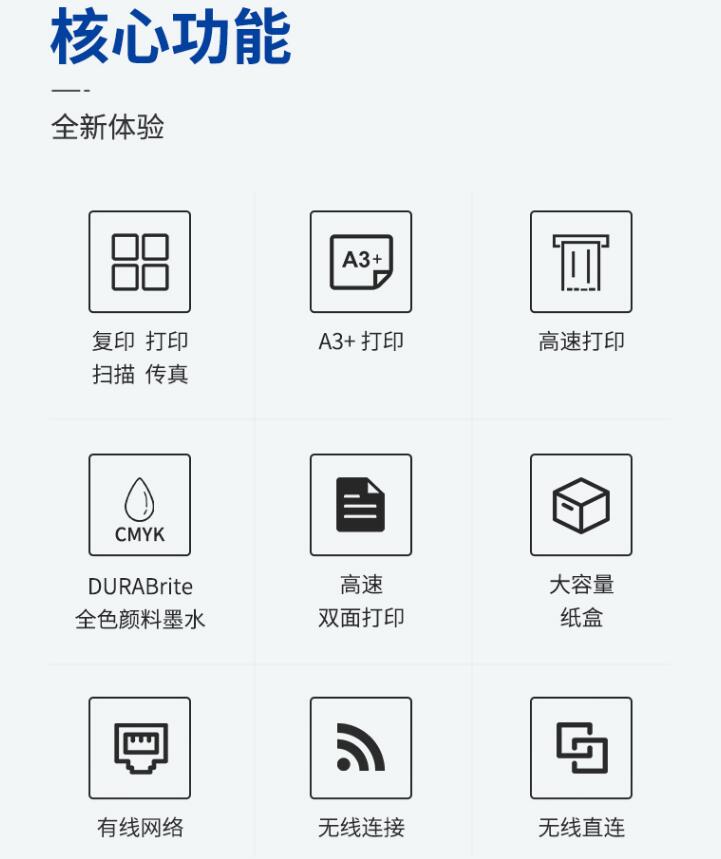 核心功能

全新体验

A3+

复印 打印
扫描 传真

A3+ 打印

高速打印

CMYK

DURABrite
全色颜料墨水

高速
双面打印

大容量
纸盒

有线网络

无线连接

无线直连