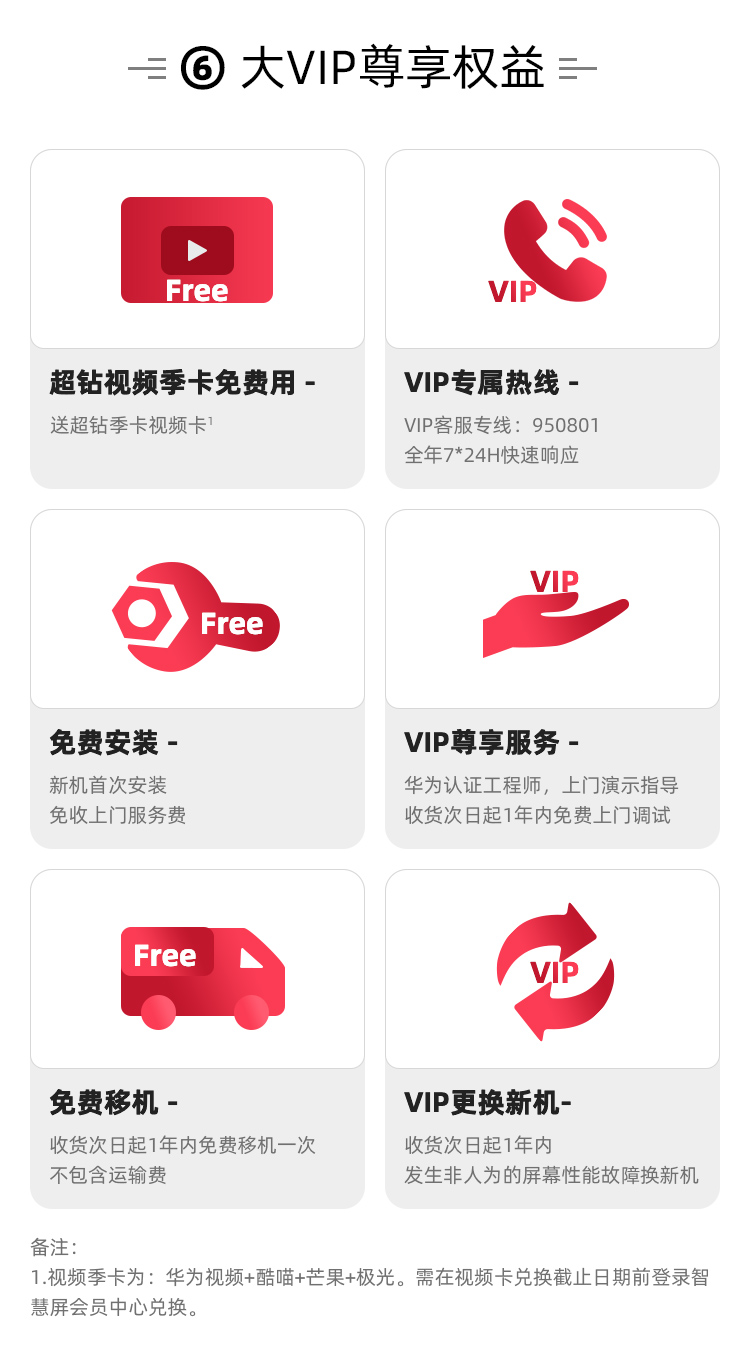 ⑥ 大VIP尊享权益

Free

超钻视频季卡免费用 -

送超钻季卡视频卡$^{1}$

VIP

VIP专属热线 -

VIP客服专线：950801
全年7*24H快速响应

Free

免费安装 -

新机首次安装
免收上门服务费

VIP

VIP尊享服务 -

华为认证工程师，上门演示指导
收货次日起1年内免费上门调试

Free

免费移机 -

收货次日起1年内免费移机一次
不包含运输费

VIP

VIP更换新机-

收货次日起1年内
发生非人为的屏幕性能故障换新机

备注：
1.视频季卡为：华为视频+酷喵+芒果+极光。需在视频卡兑换截止日期前登录智慧屏会员中心兑换。