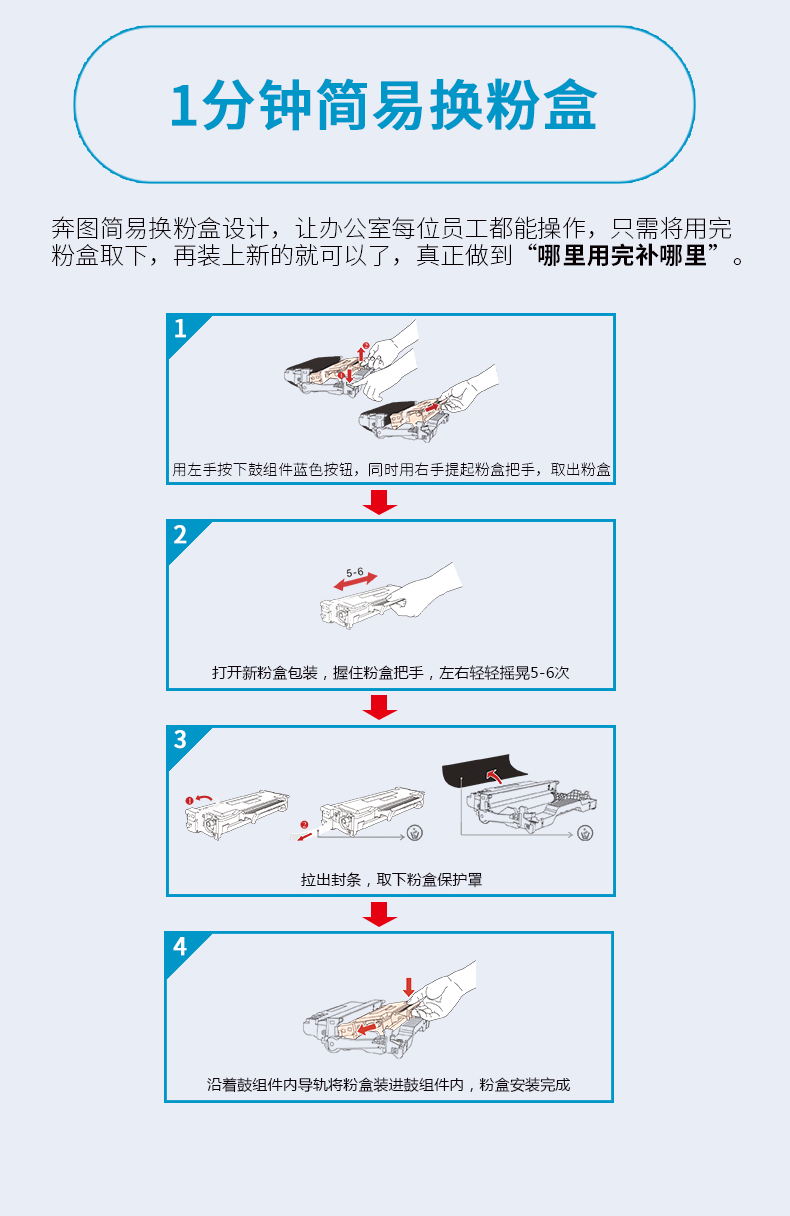 1分钟简易换粉盒

奔图简易换粉盒设计，让办公室每位员工都能操作，只需将用完粉盒取下，再装上新的就可以了，真正做到“哪里用完补哪里”。

1

用左手按下鼓组件蓝色按钮，同时用右手提起粉盒把手，取出粉盒

2

5-6

打开新粉盒包装，握住粉盒把手，左右轻轻摇晃5-6次

3

拉出封条，取下粉盒保护罩

4

沿着鼓组件内导轨将粉盒装进鼓组件内，粉盒安装完成