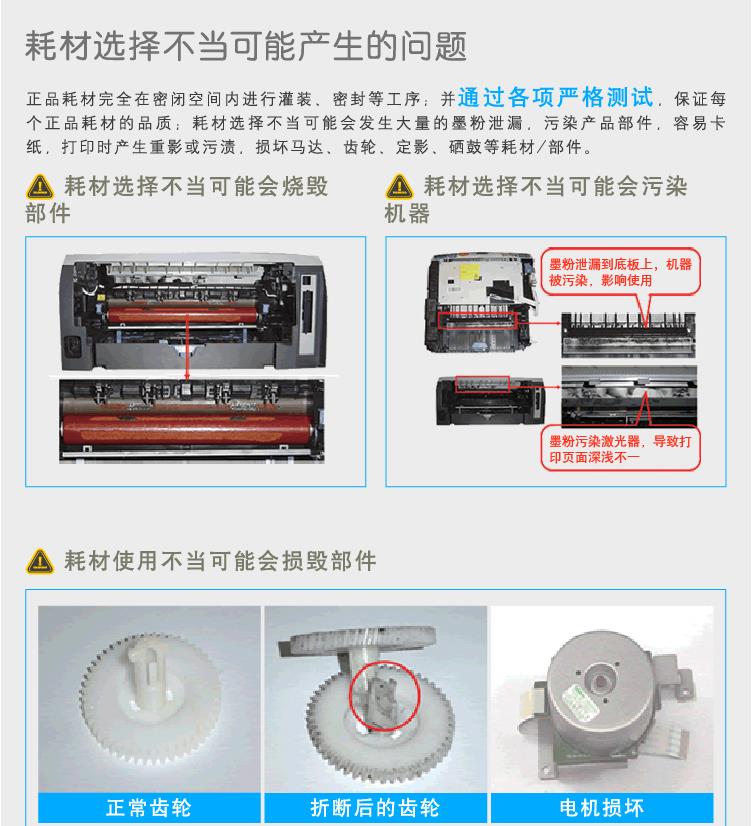 耗材选择不当可能产生的问题

正品耗材完全在密闭空间内进行灌装、密封等工序；并通过各项严格测试，保证每个正品耗材的品质；耗材选择不当可能会发生大量的墨粉泄漏，污染产品部件，容易卡纸，打印时产生重影或污渍，损坏马达、齿轮、定影、硒鼓等耗材/部件。

耗材选择不当可能会烧毁部件

耗材选择不当可能会污染机器

墨粉泄漏到底板上，机器被污染，影响使用

墨粉污染激光器，导致打印页面深浅不一

耗材使用不当可能会损毁部件

正常齿轮

折断后的齿轮

电机损坏