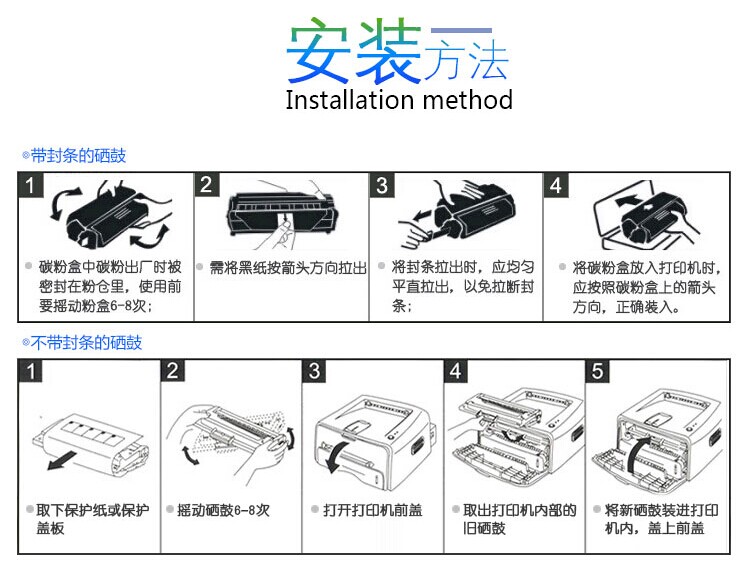 安装方法
Installation method

带封条的硒鼓

1
碳粉盒中碳粉出厂时被密封在粉仓里，使用前要摇动粉盒6-8次；

2
需将黑纸按箭头方向拉出

3
将封条拉出时，应均匀平直拉出，以免拉断封条；

4
将碳粉盒放入打印机时，应按照碳粉盒上的箭头方向，正确装入。

不带封条的硒鼓

1
取下保护纸或保护盖板

2
摇动硒鼓6-8次

3
打开打印机前盖

4
取出打印机内部的旧硒鼓

5
将新硒鼓装进打印机内，盖上前盖